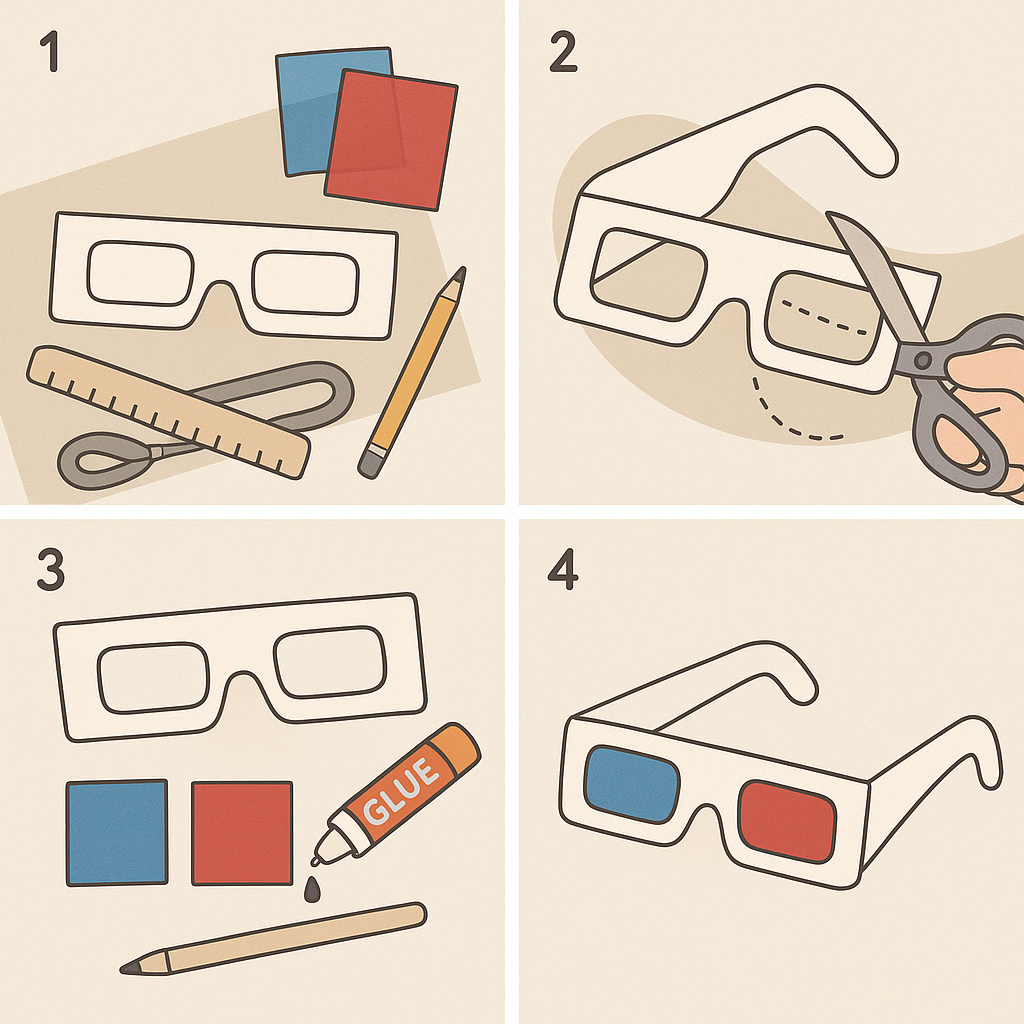 1

2

3

GLUE

4